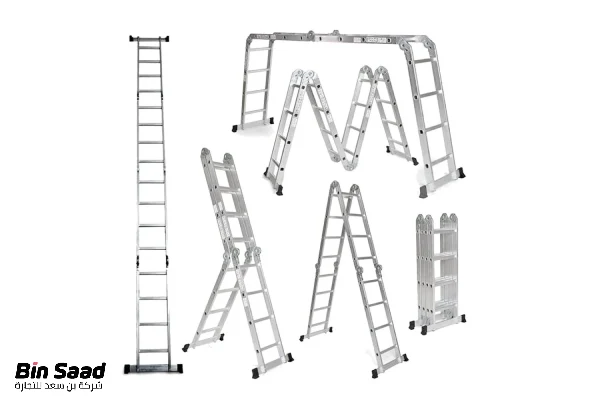 Bin Saad
شركة بن سعد للتجارة